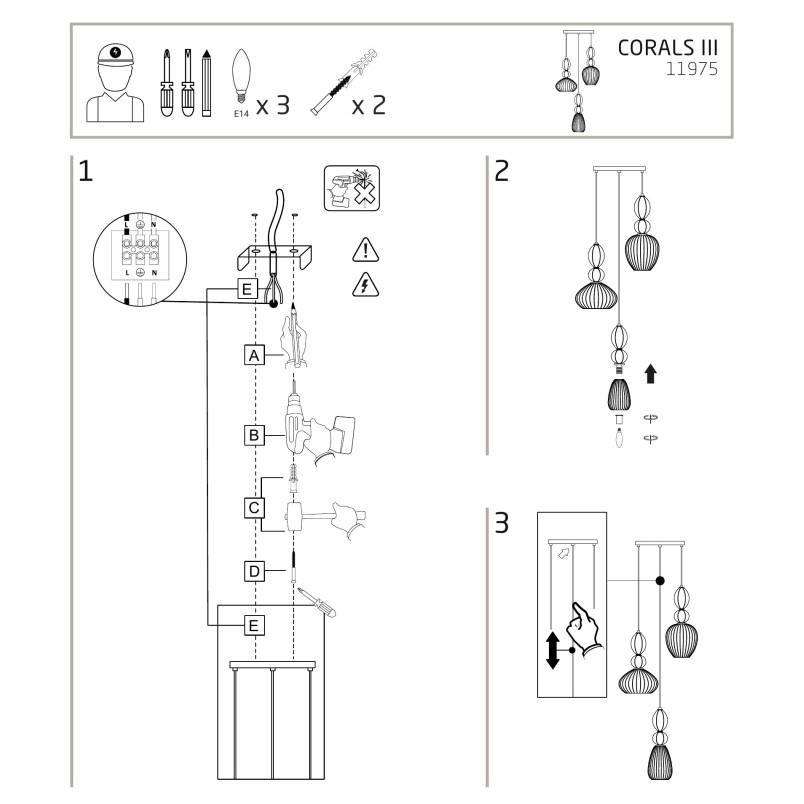 E14 x 3

x 2

CORALS III
11975

1

L N

L N

E

A

B

C

D

E

2

3