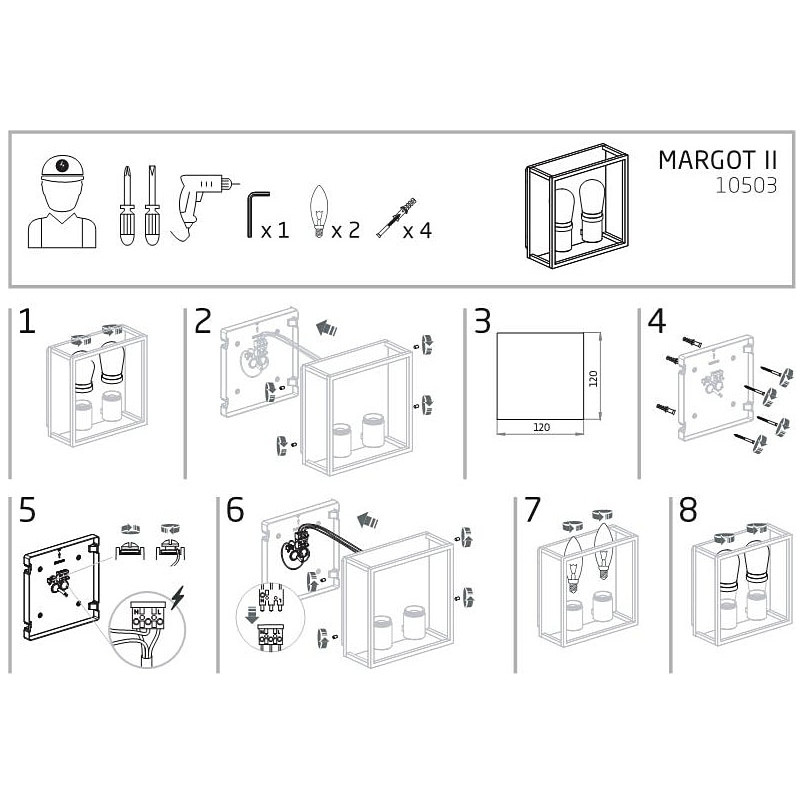 x 1 x 2 x 4

MARGOT II
10503

1

2

3

120

120

4

5

N L

6

7

8