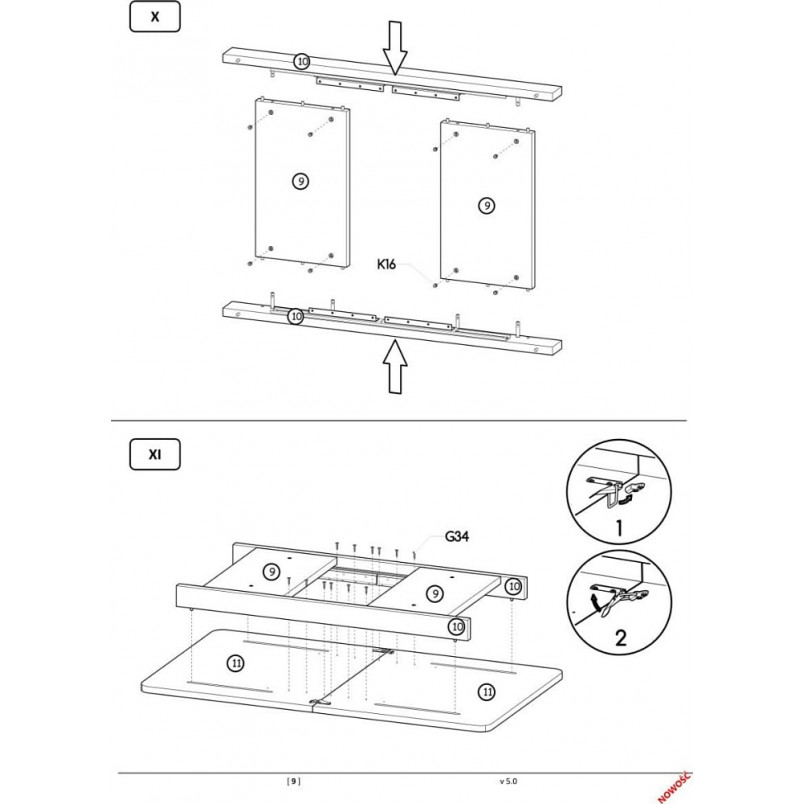 X

10

9

9

K16

10

XI

G34

9

9

10

10

11

11

1

2

[ 9 ]

v 5.0

NOWOŚĆ